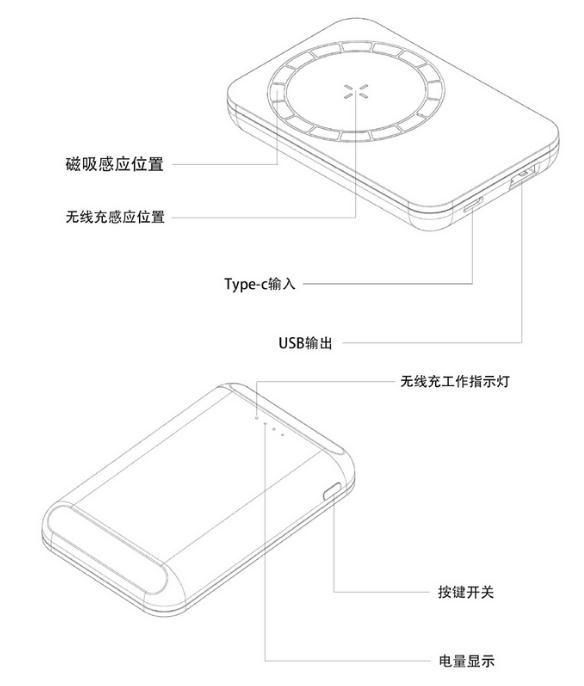 磁吸感应位置

无线充感应位置

Type-c输入

USB输出

无线充工作指示灯

按键开关

电量显示